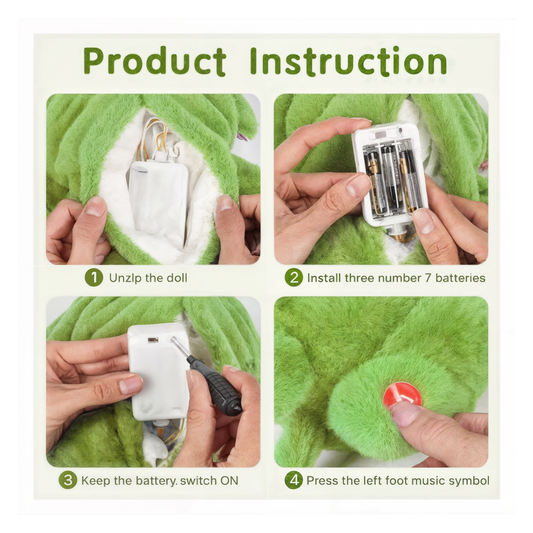 Product Instruction

1 Unzlp the doll

2 Install three number 7 batteries

3 Keep the battery. switch ON

4 Press the left foot music symbol