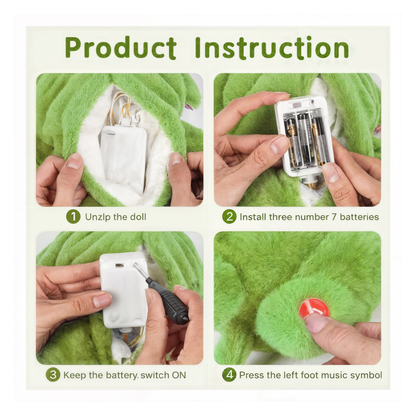 Product Instruction

1 Unzlp the doll

2 Install three number 7 batteries

3 Keep the battery. switch ON

4 Press the left foot music symbol