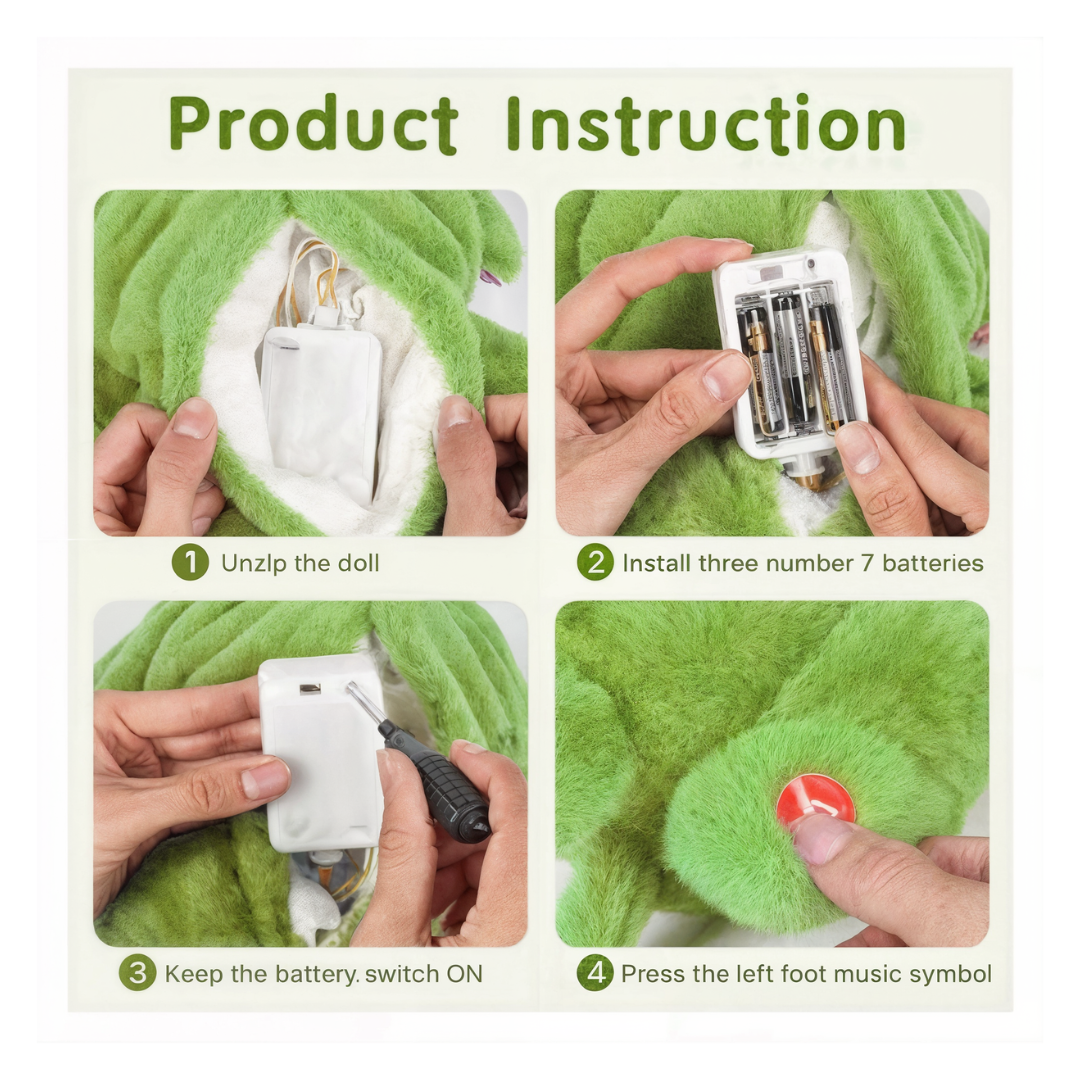 Product Instruction

1 Unzlp the doll

2 Install three number 7 batteries

3 Keep the battery. switch ON

4 Press the left foot music symbol